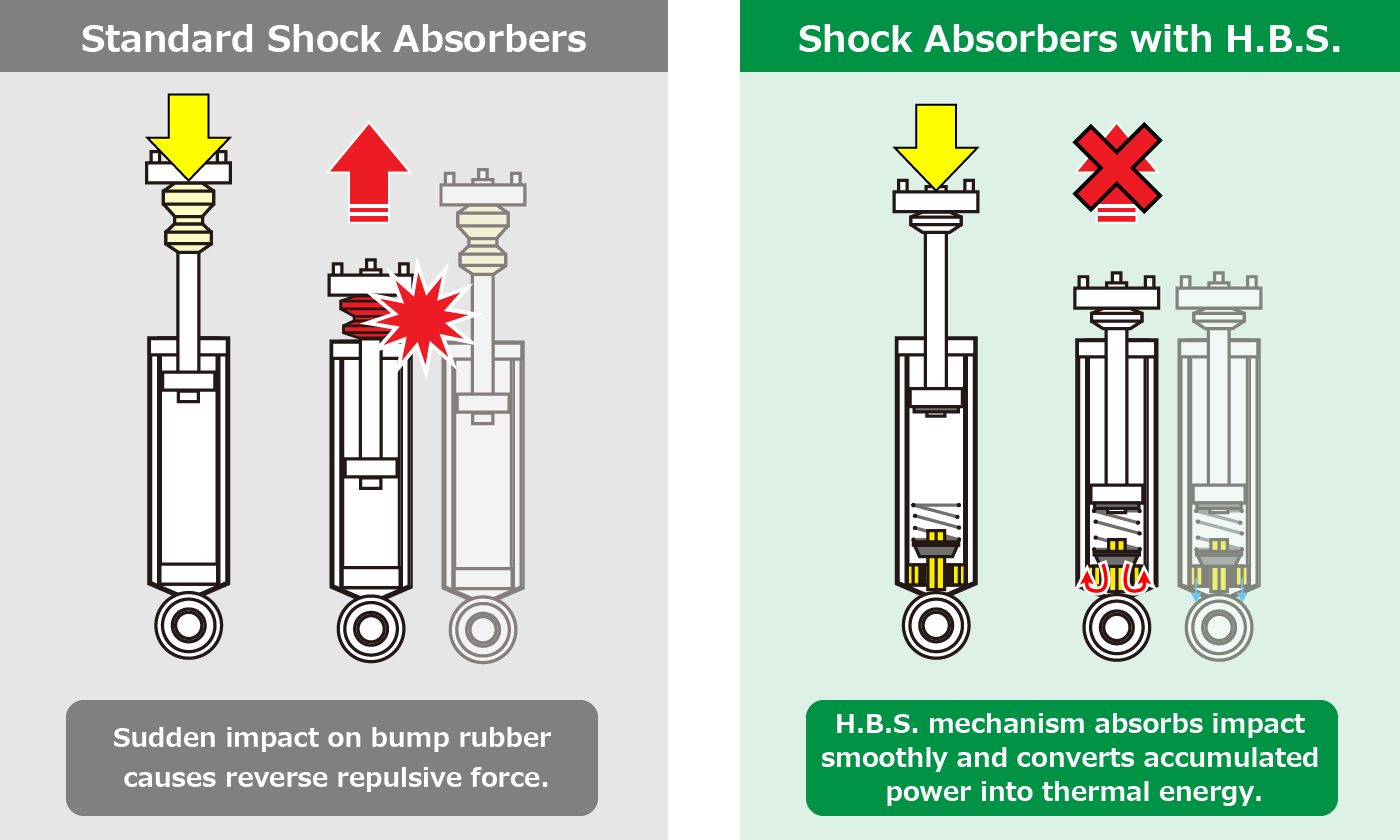 Standard Shock Absorbers

Sudden impact on bump rubber causes reverse repulsive force.

Shock Absorbers with H.B.S.

H.B.S. mechanism absorbs impact smoothly and converts accumulated power into thermal energy.